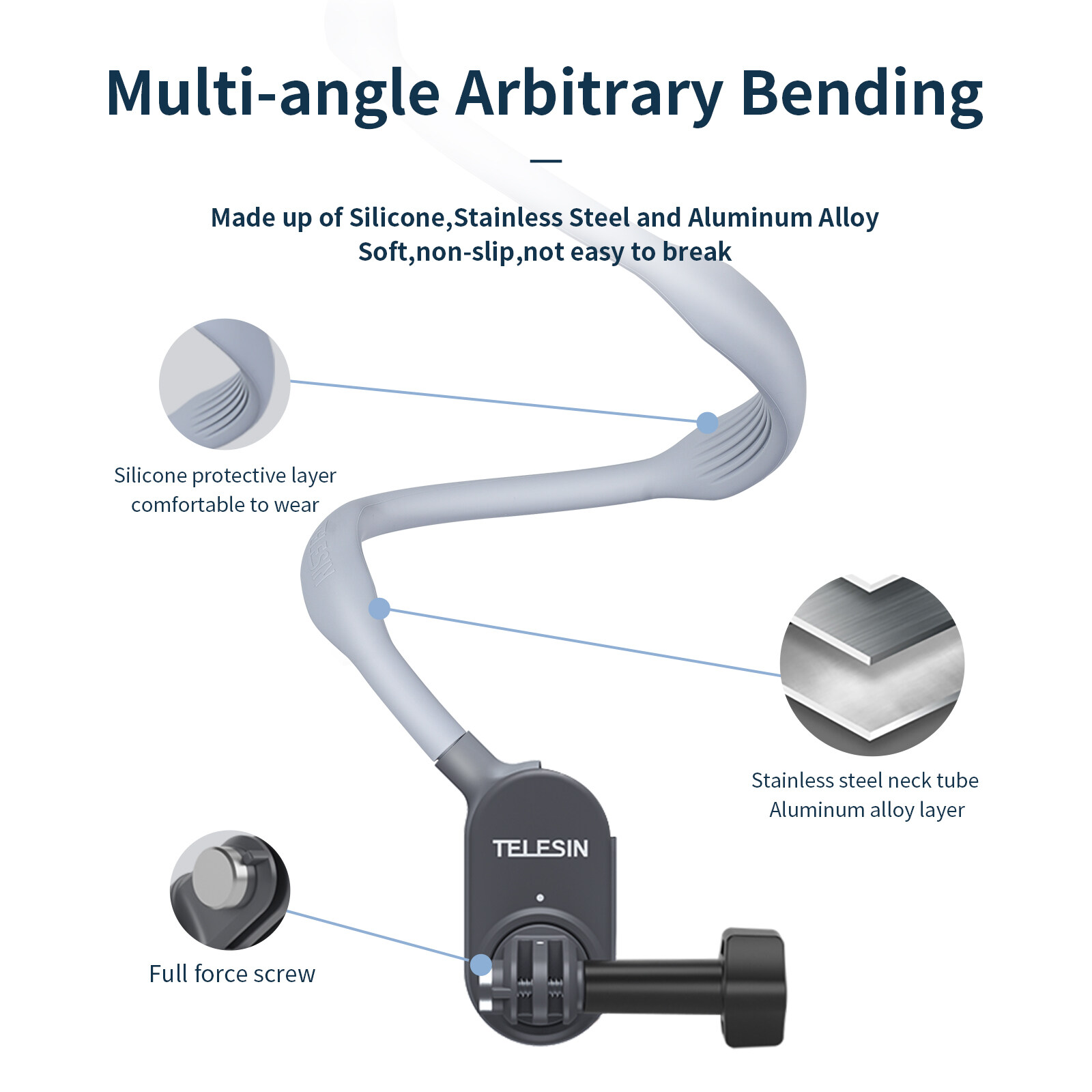 Multi-angle Arbitrary Bending

Made up of Silicone,Stainless Steel and Aluminum Alloy
Soft,non-slip,not easy to break

Silicone protective layer
comfortable to wear

TELESIN

Stainless steel neck tube
Aluminum alloy layer

TELESIN

Full force screw